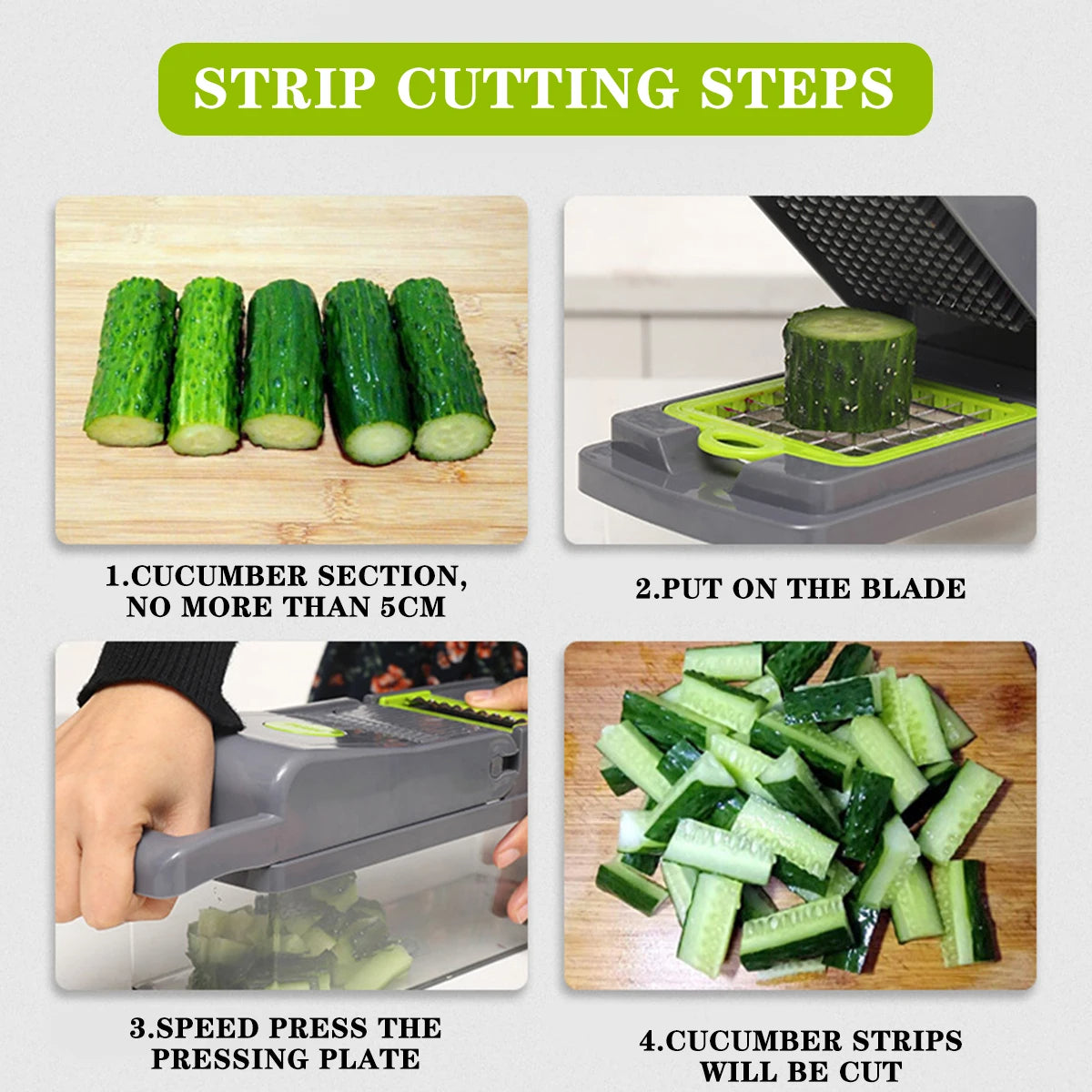 STRIP CUTTING STEPS

1.CUCUMBER SECTION, NO MORE THAN 5CM

2.PUT ON THE BLADE

3.SPEED PRESS THE PRESSING PLATE

4.CUCUMBER STRIPS WILL BE CUT